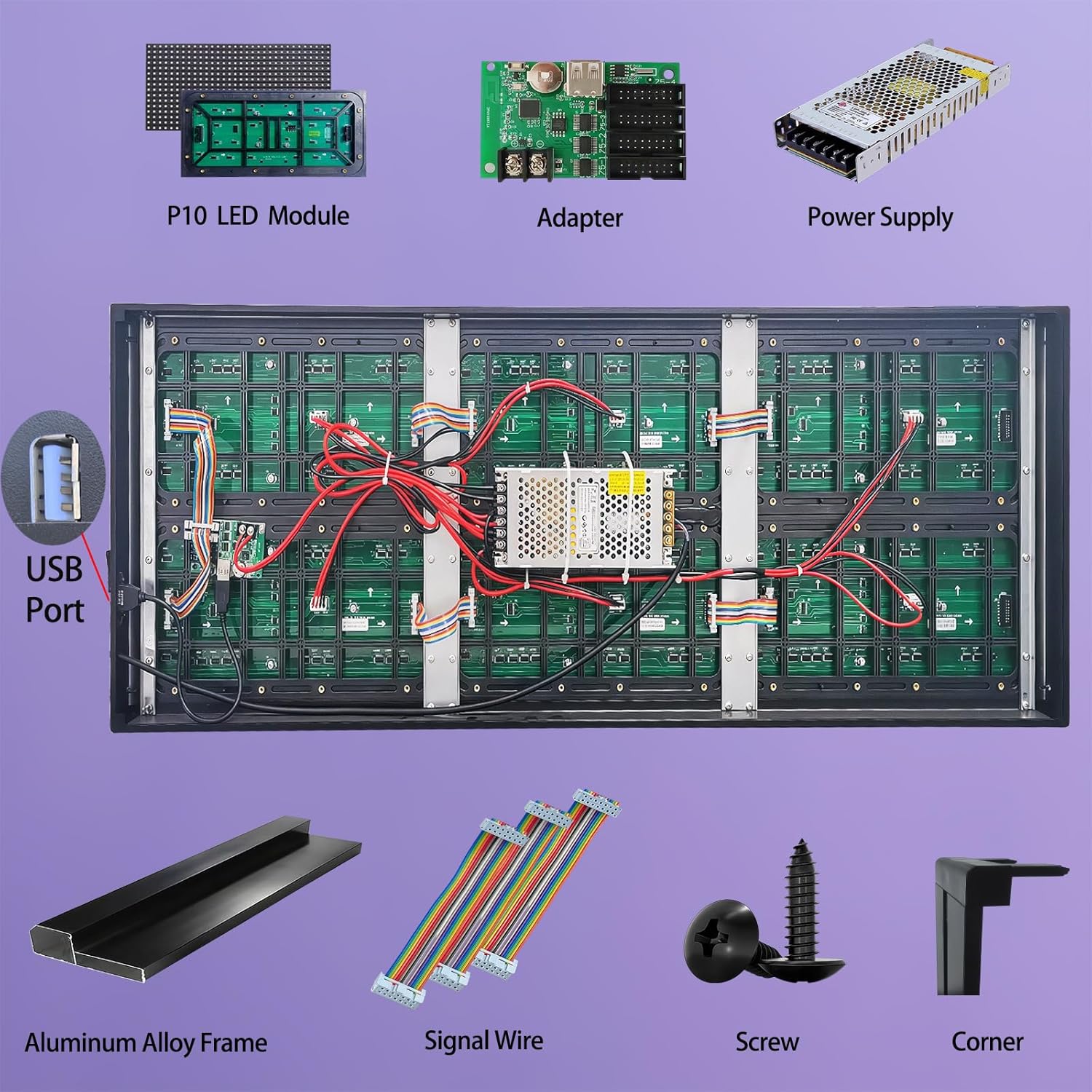 P10 LED Module

Adapter

Power Supply

USB Port

Aluminum Alloy Frame

Signal Wire

Screw

Corner